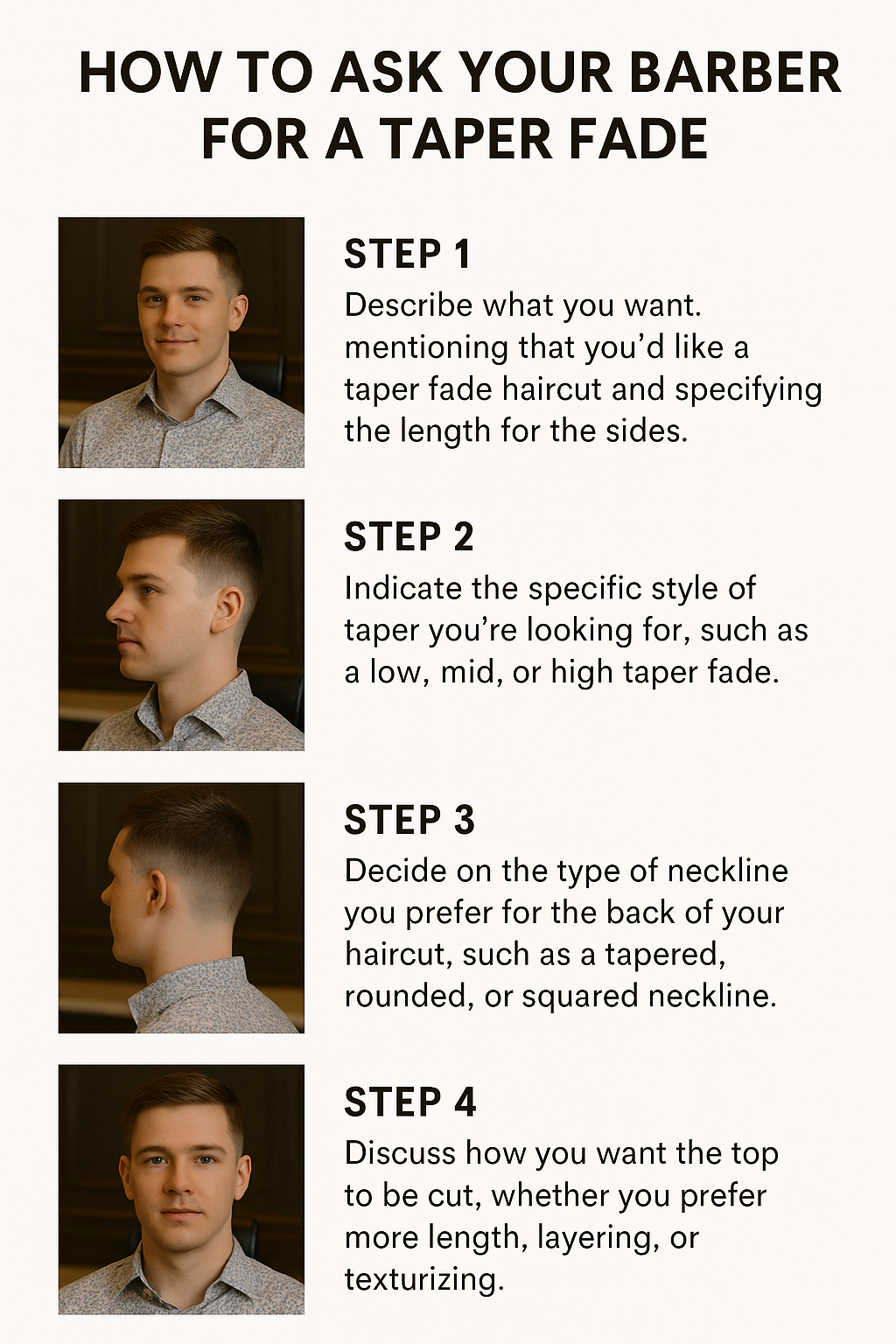 HOW TO ASK YOUR BARBER FOR A TAPER FADE

STEP 1
Describe what you want. mentioning that you'd like a taper fade haircut and specifying the length for the sides.

STEP 2
Indicate the specific style of taper you're looking for, such as a low, mid, or high taper fade.

STEP 3
Decide on the type of neckline you prefer for the back of your haircut, such as a tapered, rounded, or squared neckline.

STEP 4
Discuss how you want the top to be cut, whether you prefer more length, layering, or texturizing.